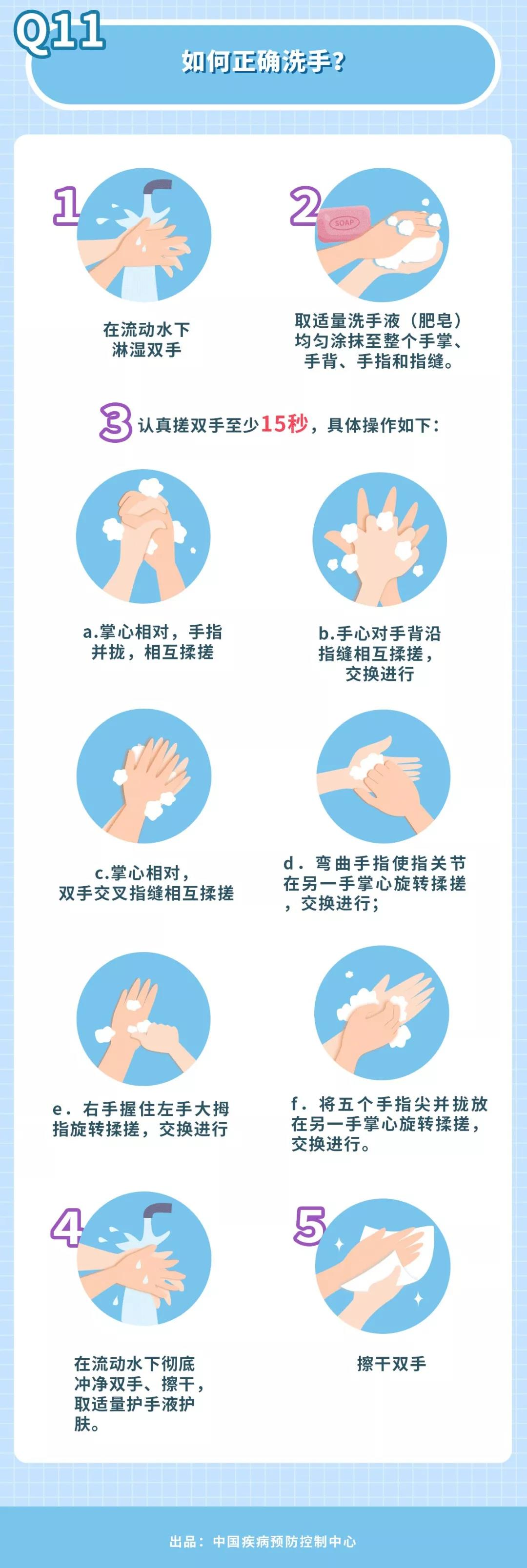 Q11

如何正确洗手？

1

在流动水下淋湿双手

2

SOAP

取适量洗手液（肥皂）均匀涂抹至整个手掌、手背、手指和指缝。

3 认真搓双手至少15秒，具体操作如下：

a.掌心相对，手指并拢，相互揉搓

b.手心对手背沿指缝相互揉搓，交换进行

c.掌心相对，双手交叉指缝相互揉搓

d．弯曲手指使指关节在另一手掌心旋转揉搓，交换进行；

e．右手握住左手大拇指旋转揉搓，交换进行

f．将五个手指尖并拢放在另一手掌心旋转揉搓，交换进行。

4

在流动水下彻底冲净双手、擦干，取适量护手液护肤。

5

擦干双手

出品：中国疾病预防控制中心